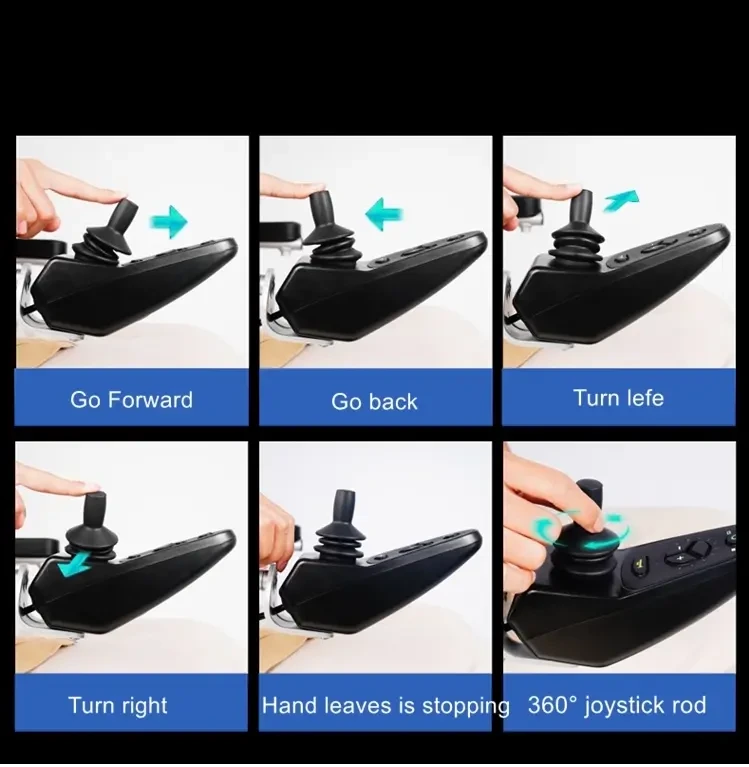 Go Forward

Go back

Turn lefe

Turn right

Hand leaves is stopping

360° joystick rod