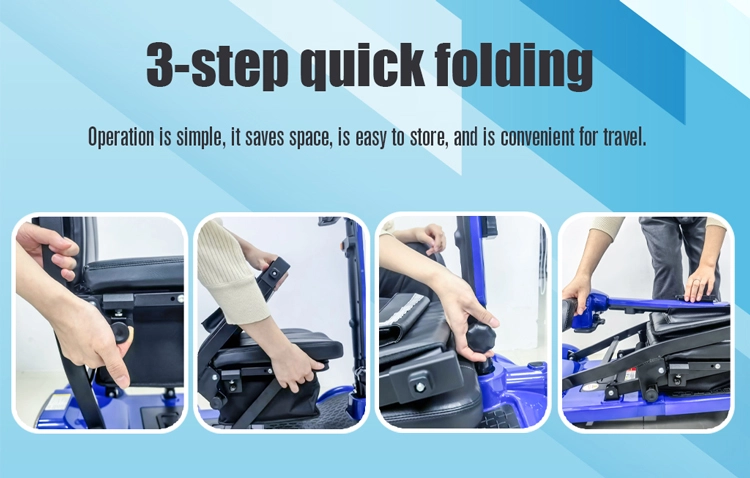 3-step quick folding

Operation is simple, it saves space, is easy to store, and is convenient for travel.